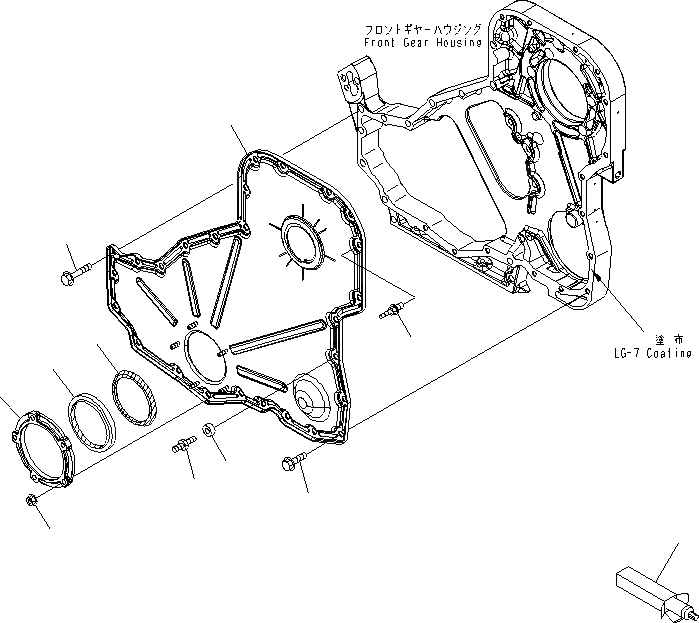 フロントギヤーハウジング
Front Gear Housing

塗布
LG-7 Coating