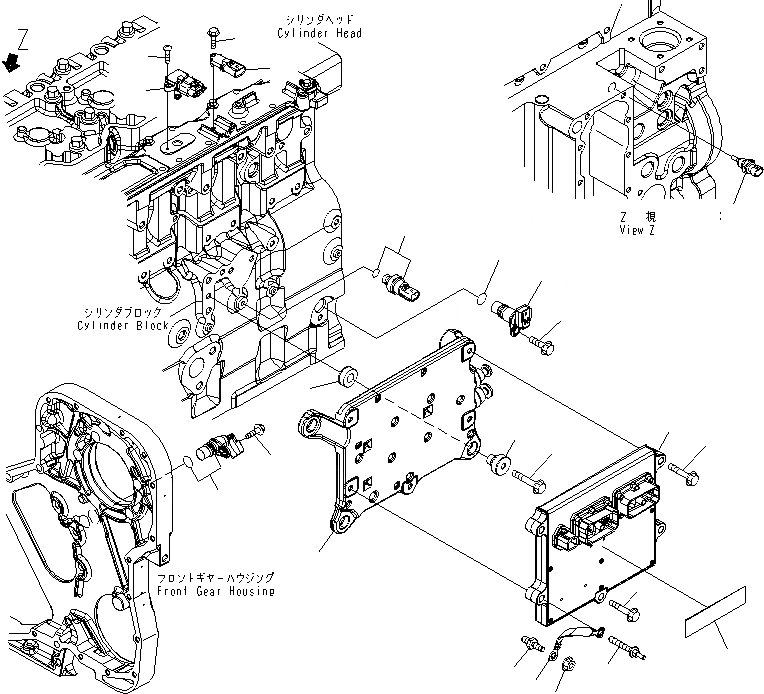 Z

シリンダヘッド
Cylinder Head

Z 視
View Z

シリンダブロック
Cylinder Block

フロントギヤーハウジング
Front Gear Housing