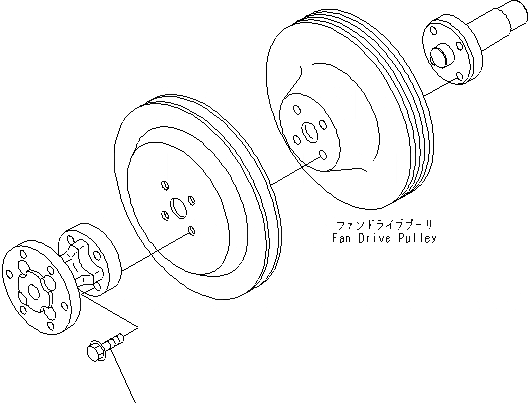 ファンドライブプーリ
Fan Drive Pulley