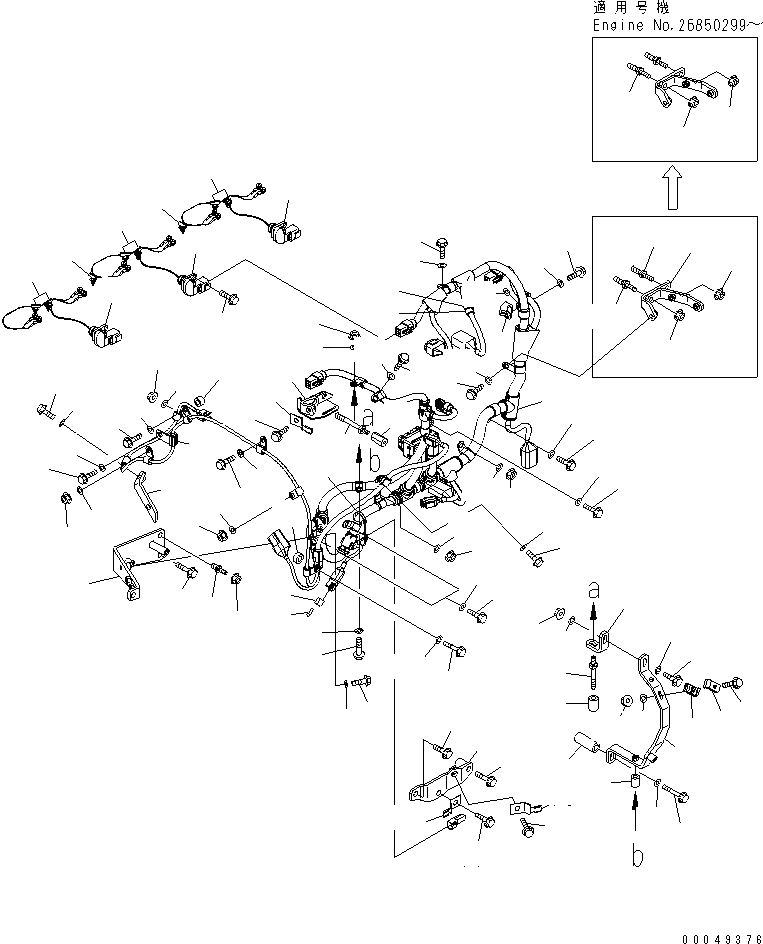 適用号機
Engine No.26850299～

a

b

a

b

00049376