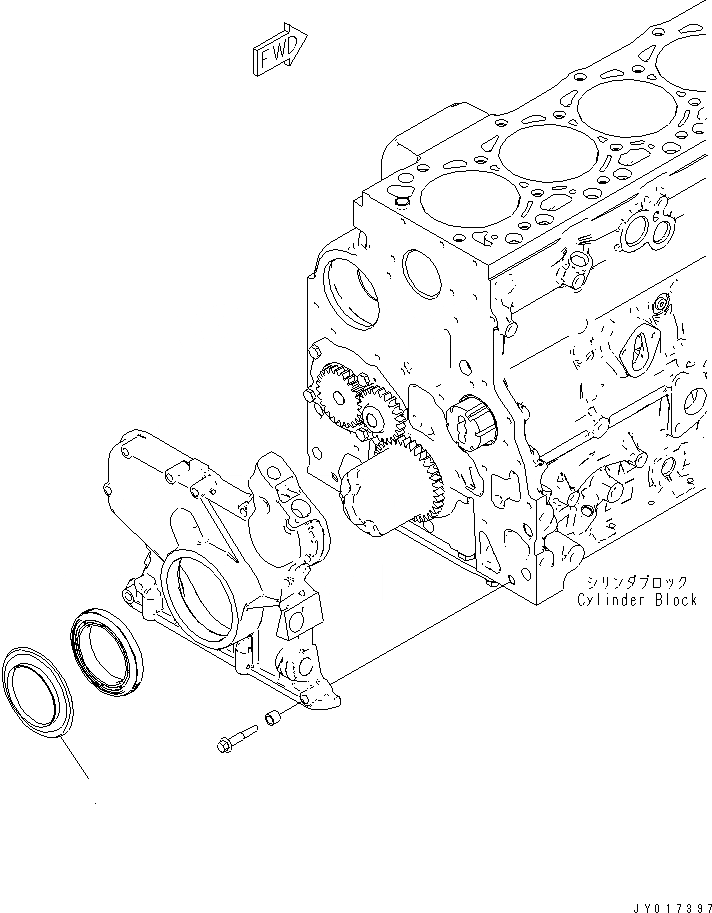 FWD

シリンダブロック
Cylinder Block

JY017397