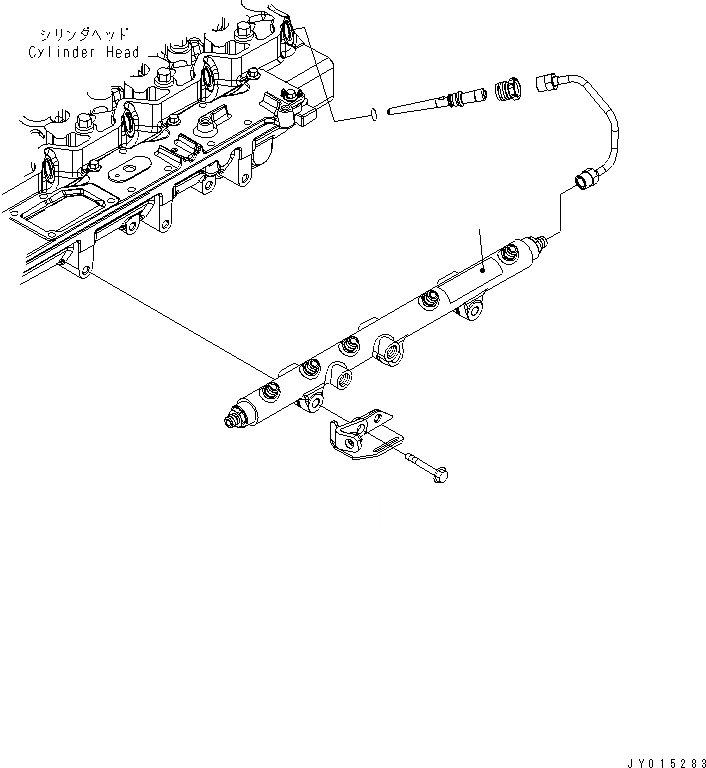 シリンダヘッド
Cylinder Head

JY015283