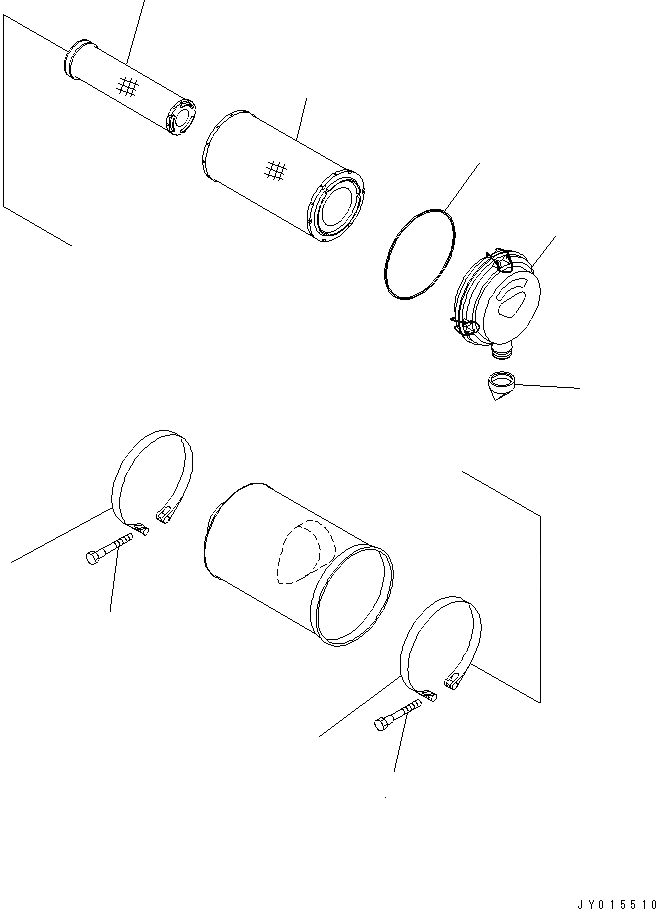 JY015510