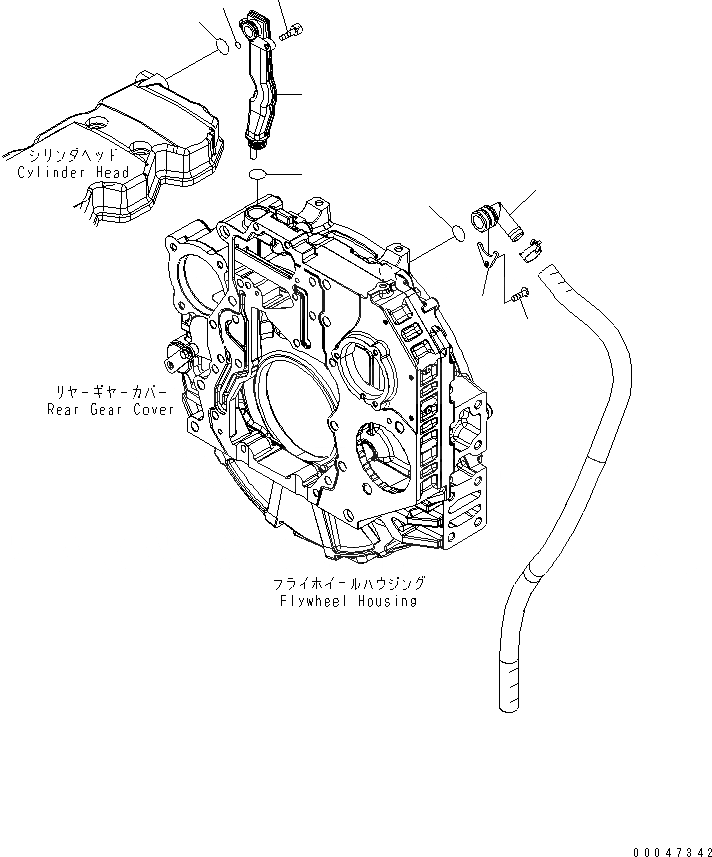 シリンダヘッド
Cylinder Head

リヤーギヤーカバー
Rear Gear Cover

フライホイールハウジング
Flywheel Housing

00047342