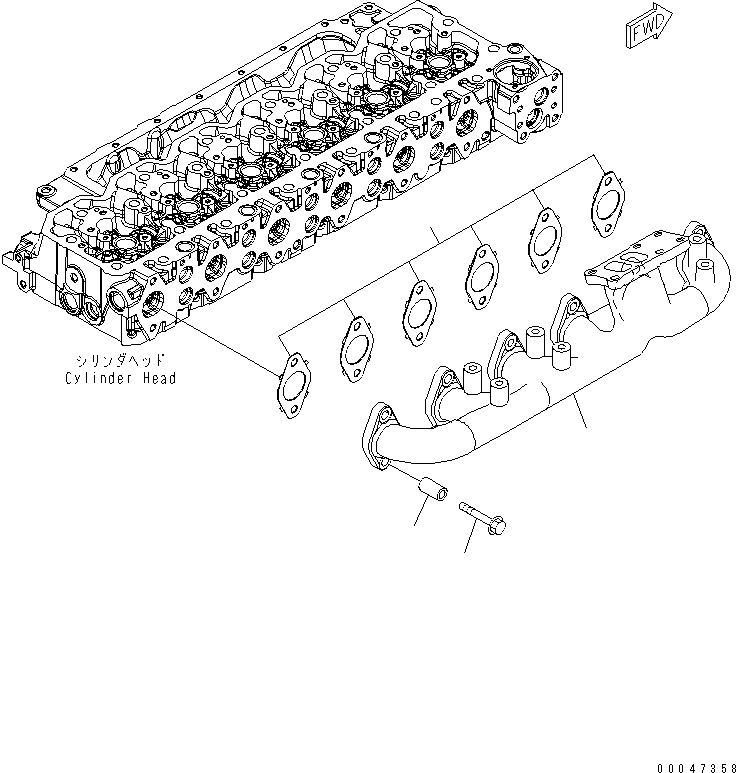 FWD

シリンダヘッド
Cylinder Head

00047358