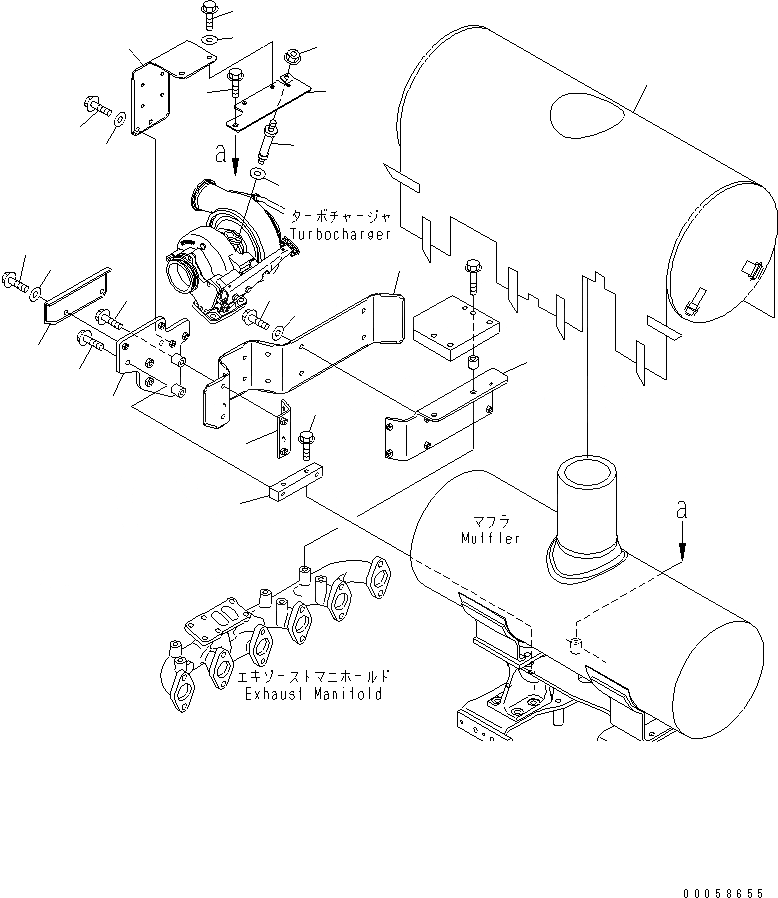 a
ターボチャージャ
Turbocharger
マフラ
Muffler
a
エキゾーストマニホールド
Exhaust Manifold
00058655