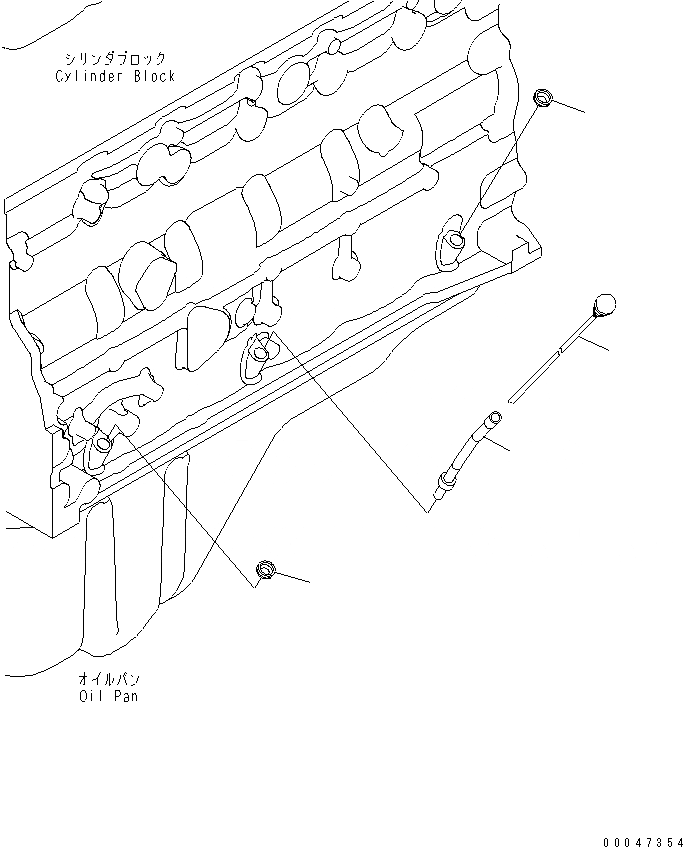 シリンダブロック
Cylinder Block

オイルパン
Oil Pan

00047354