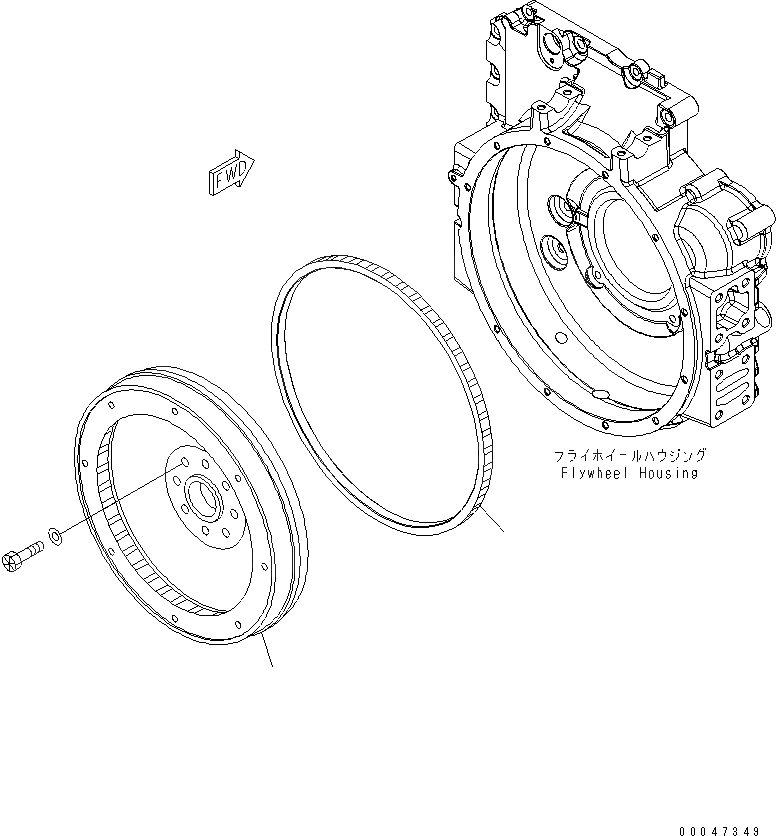 FWD

フライホイールハウジング
Flywheel Housing

00047349