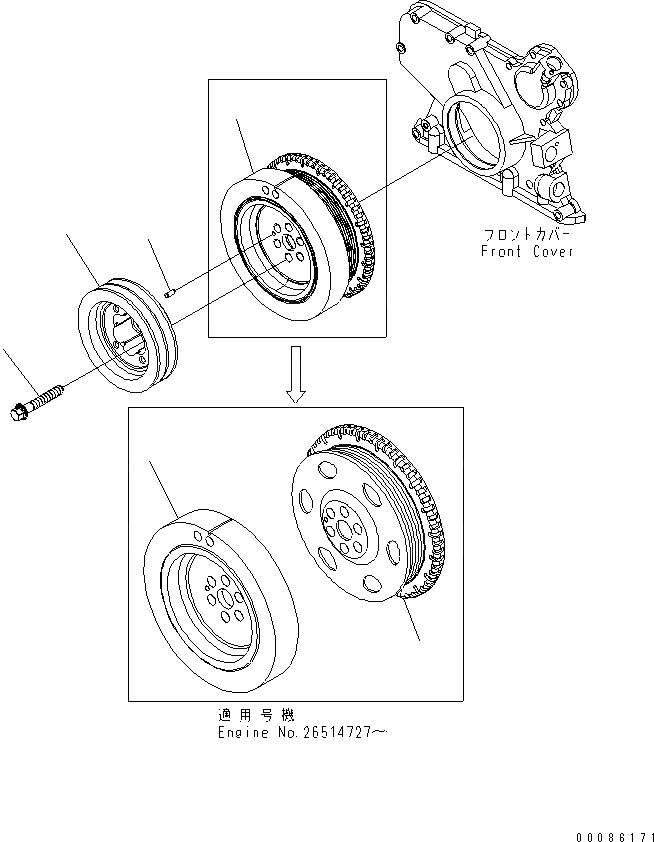 フロントカバー
Front Cover

適用号機
Engine No.26514727～

00086171