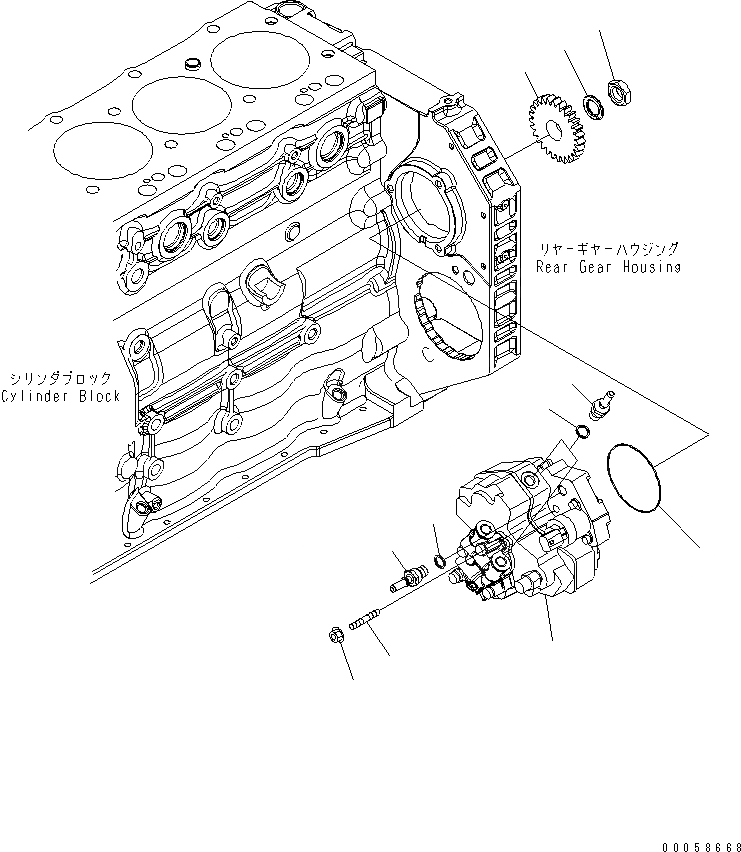 リヤーギヤーハウジング
Rear Gear Housing

シリンダブロック
Cylinder Block

00058668