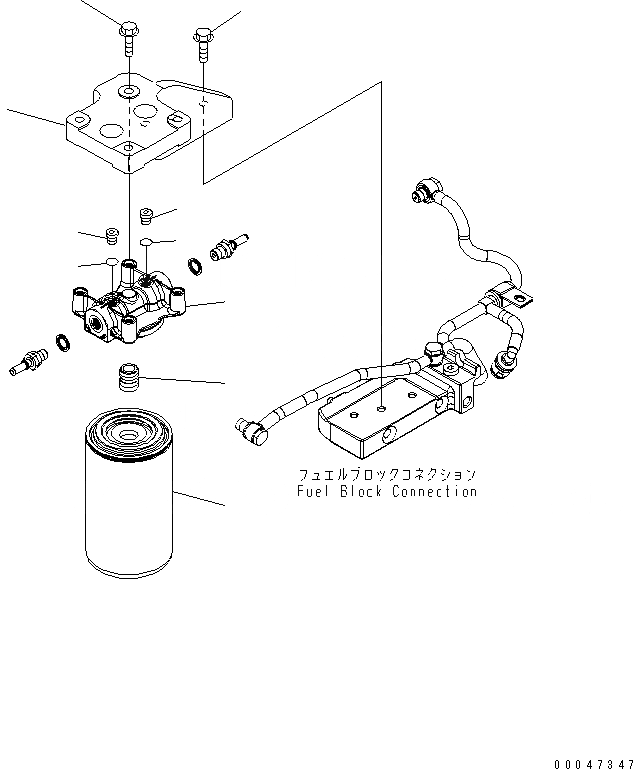 フュエルブロックコネクション
Fuel Block Connection

00047347