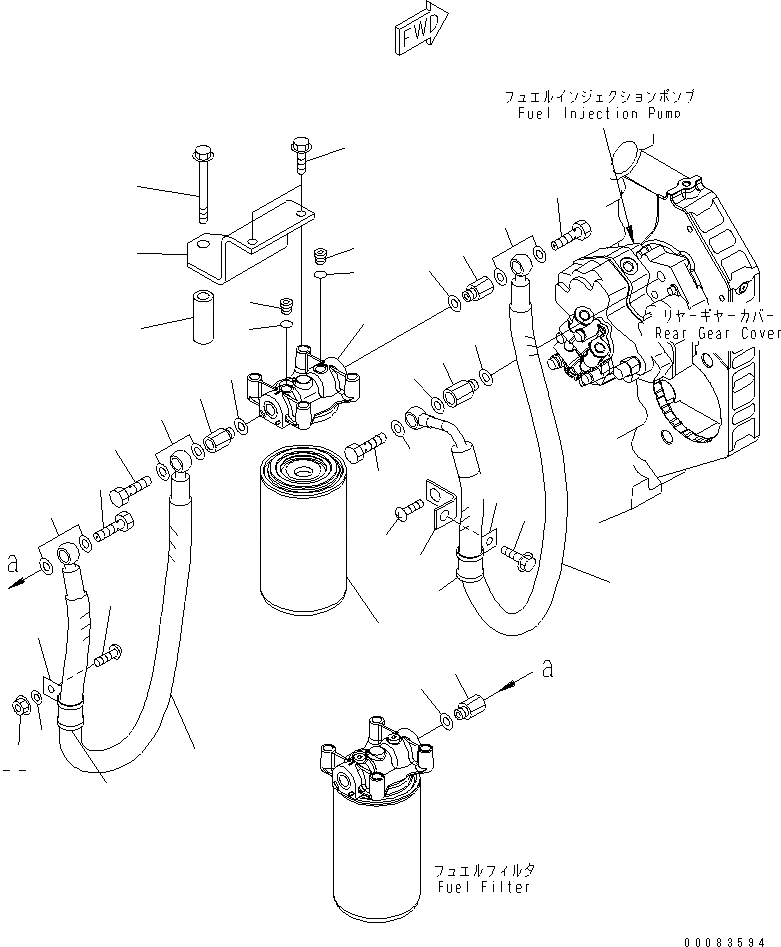 FWD

フュエルインジェクションポンプ
Fuel Injection Pump

リヤーギヤーカバー
Rear Gear Cover

a

a

フュエルフィルタ
Fuel Filter

00083594