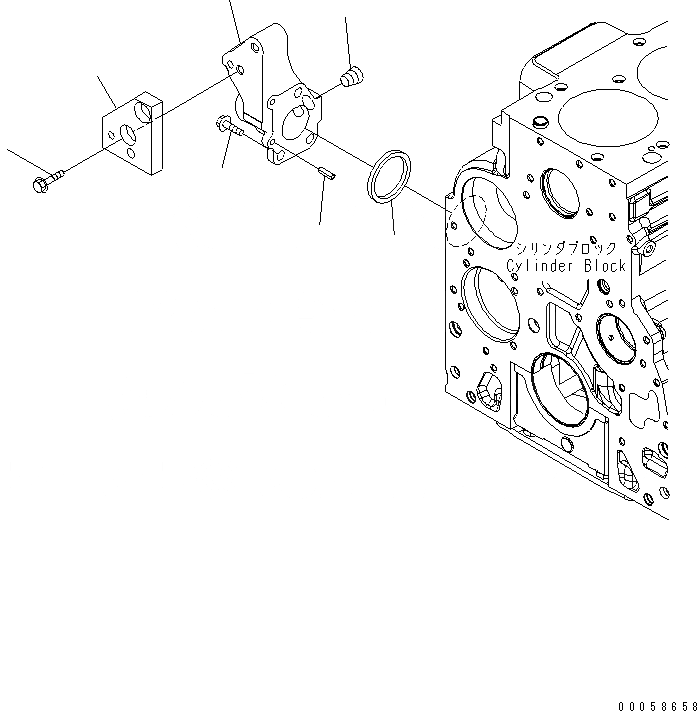 シリンダブロック
Cylinder Block

00058658