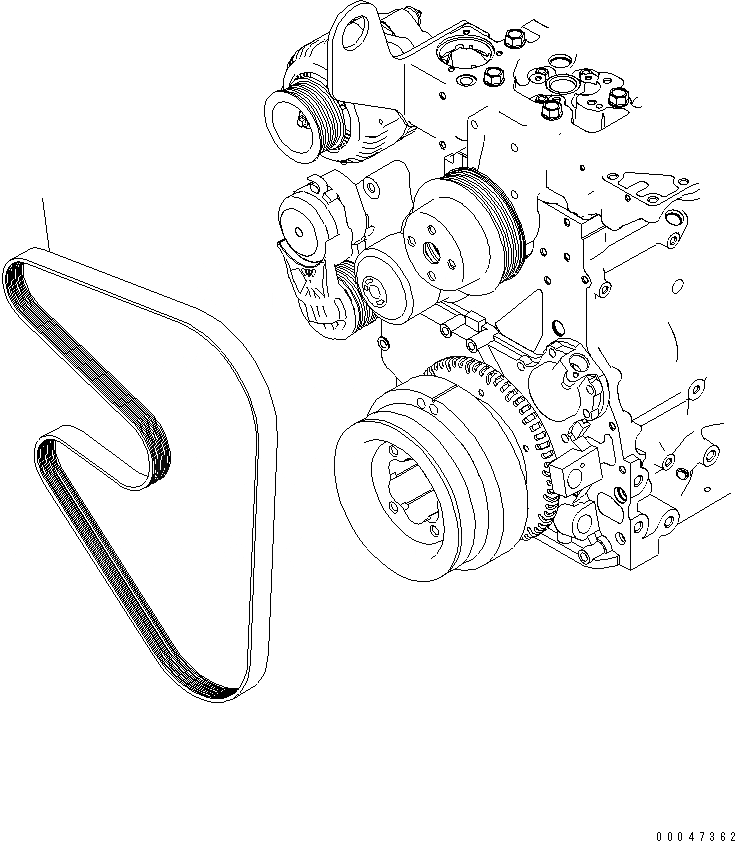 00047362