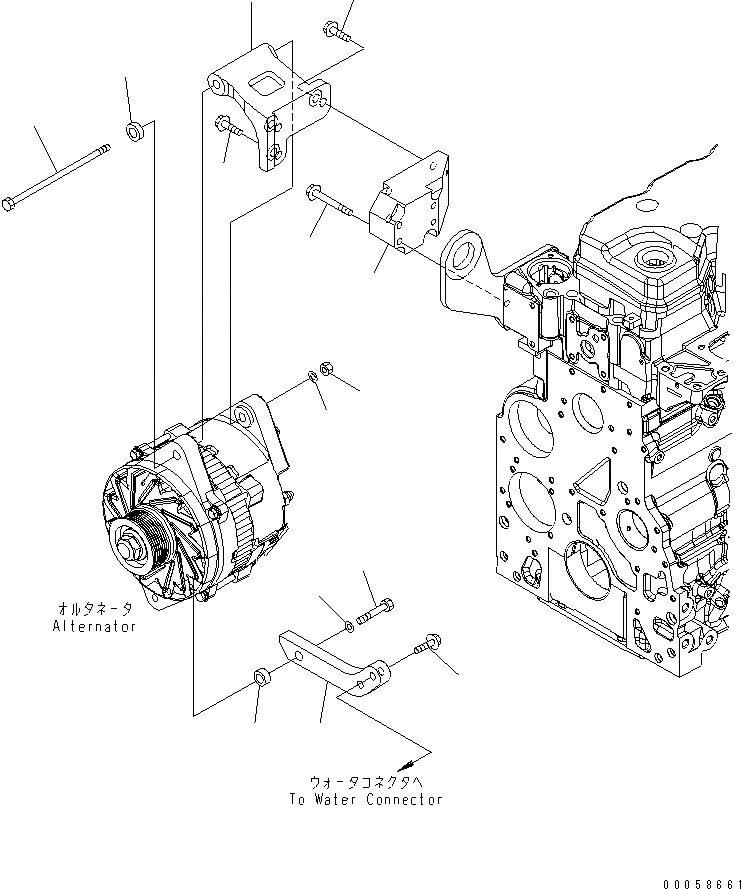 オルタネータ
Alternator

ウォータコネクタへ
To Water Connector

00058661