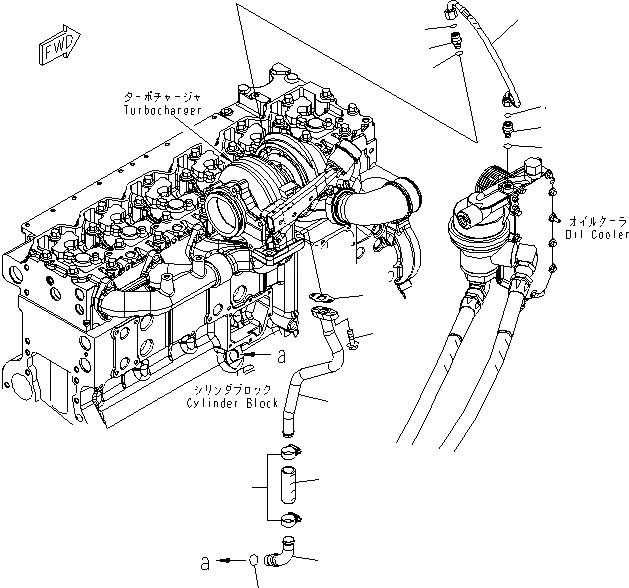 FWD

ターボチャージャ
Turbocharger

オイルクーラ
Oil Cooler

a

シリンダブロック
Cylinder Block

a