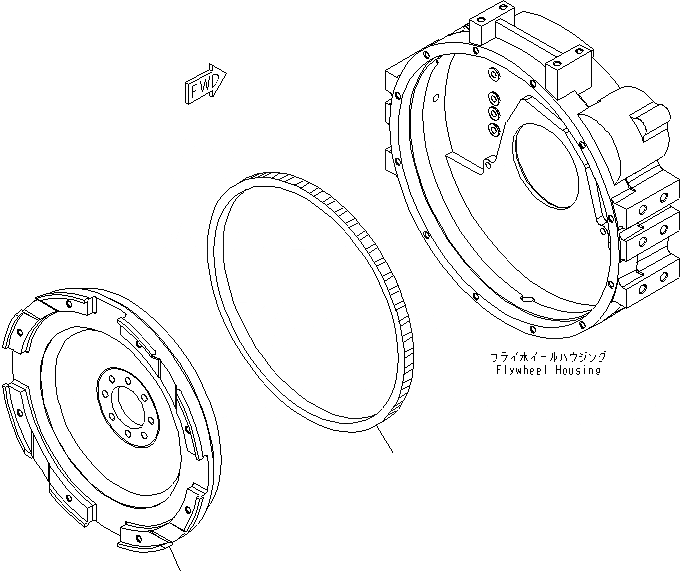 FWD

フライホイールハウジング
Flywheel Housing