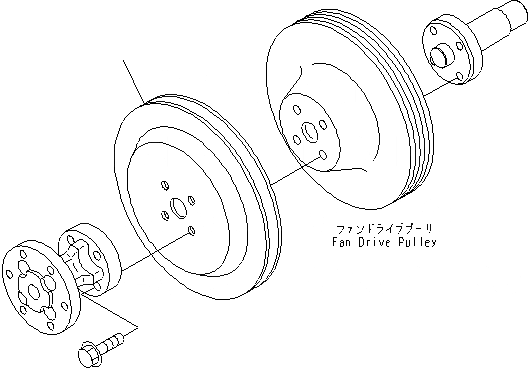 ファンドライブプーリ
Fan Drive Pulley