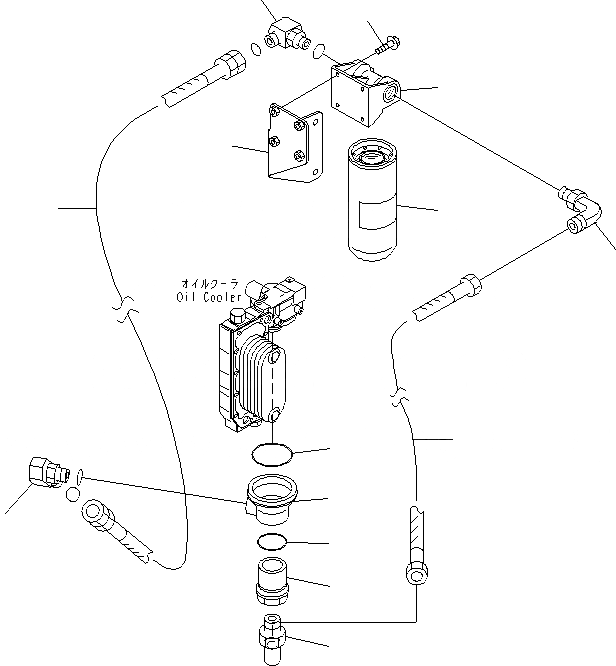 オイルクーラ
Oil Cooler