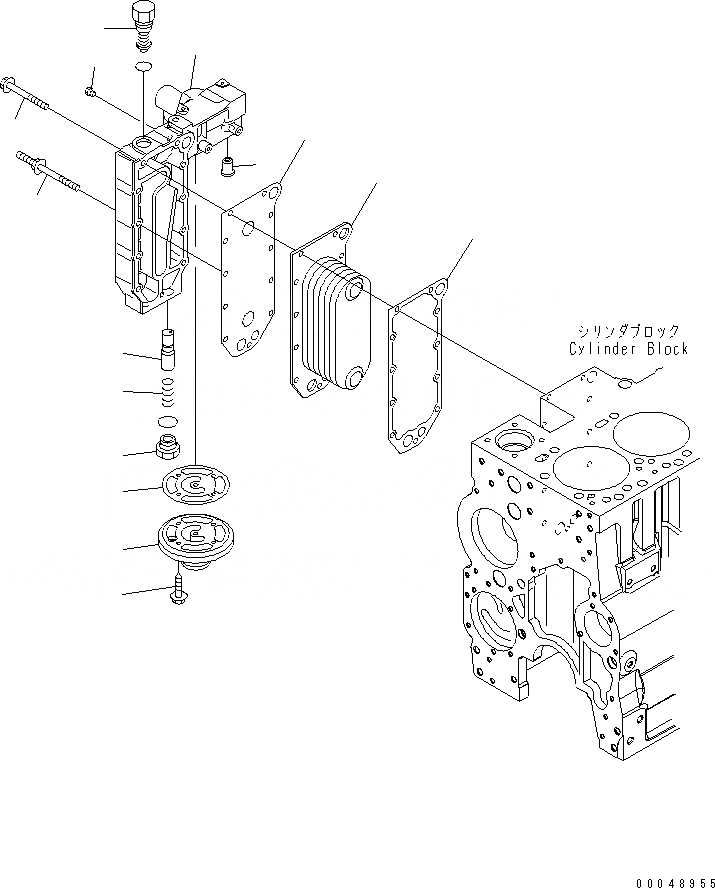 シリンダブロック
Cylinder Block

00048955