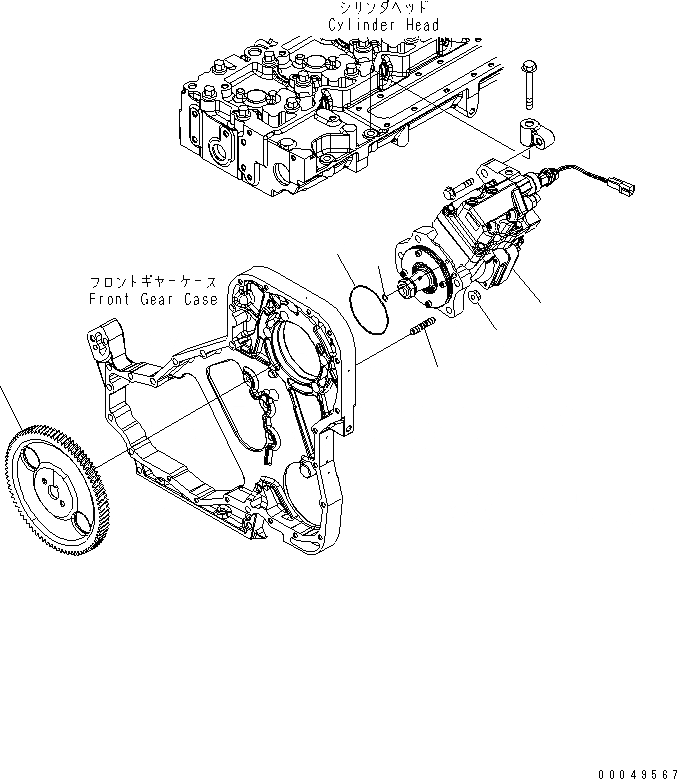 シリンダヘッド
Cylinder Head

フロントギヤーケース
Front Gear Case

00049567