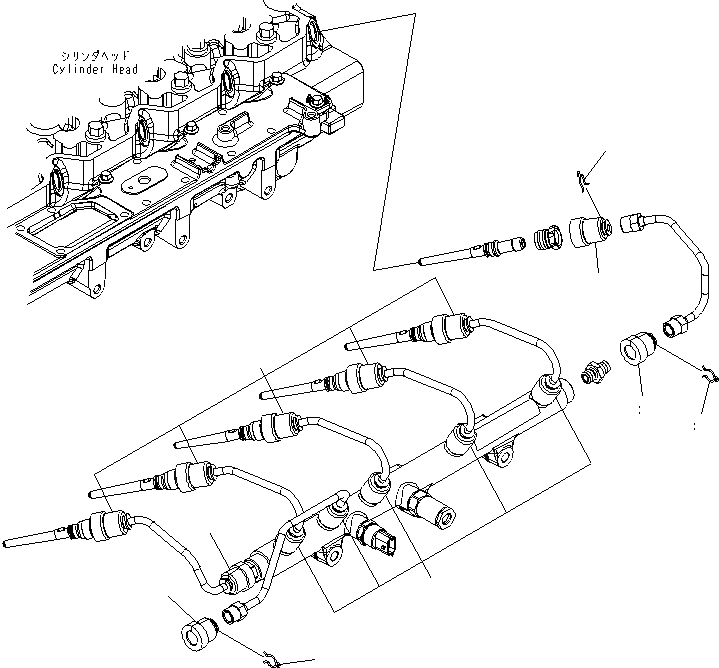 シリンダヘッド
Cylinder Head