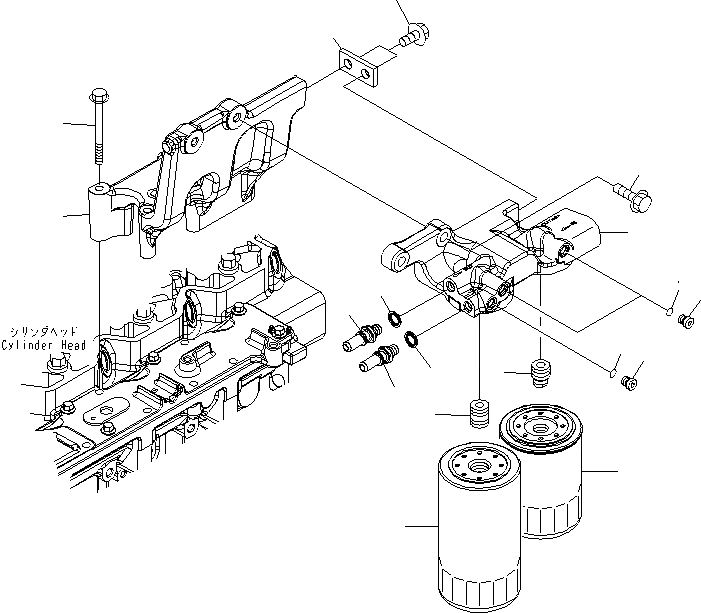 シリンダヘッド
Cylinder Head