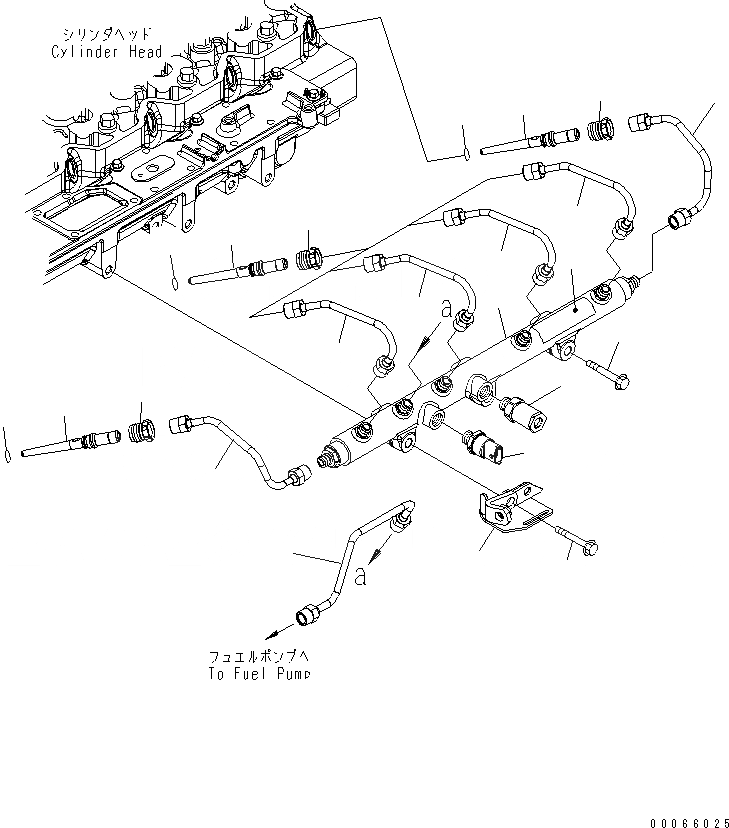 シリンダヘッド
Cylinder Head

a

a

フュエルポンプへ
To Fuel Pump

00066025