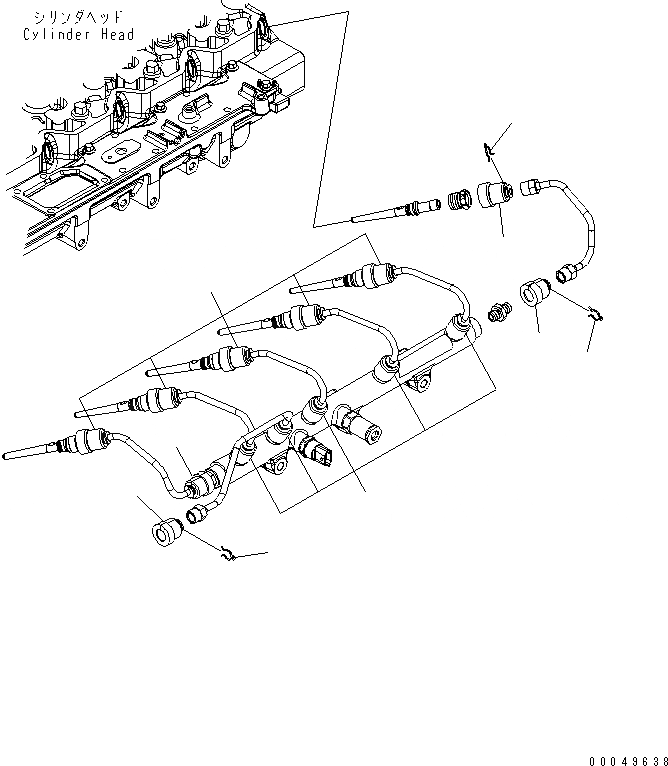 シリンダヘッド
Cylinder Head

00049638