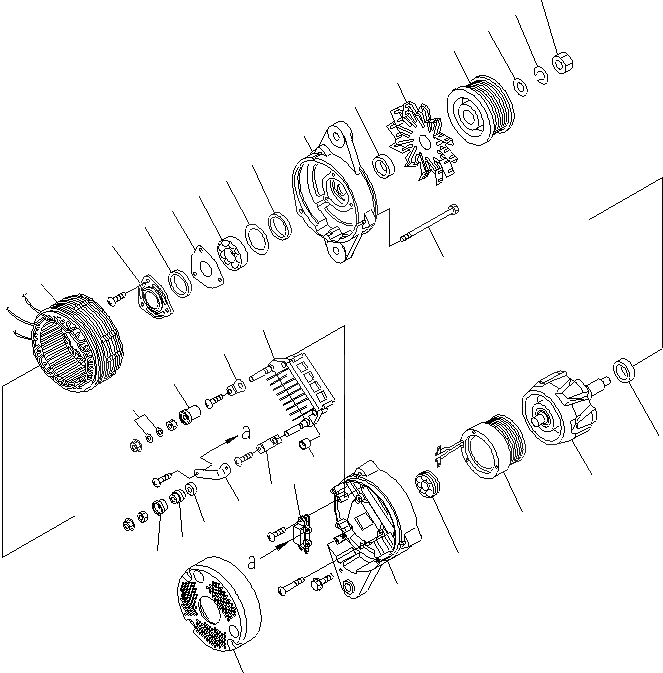 a

a