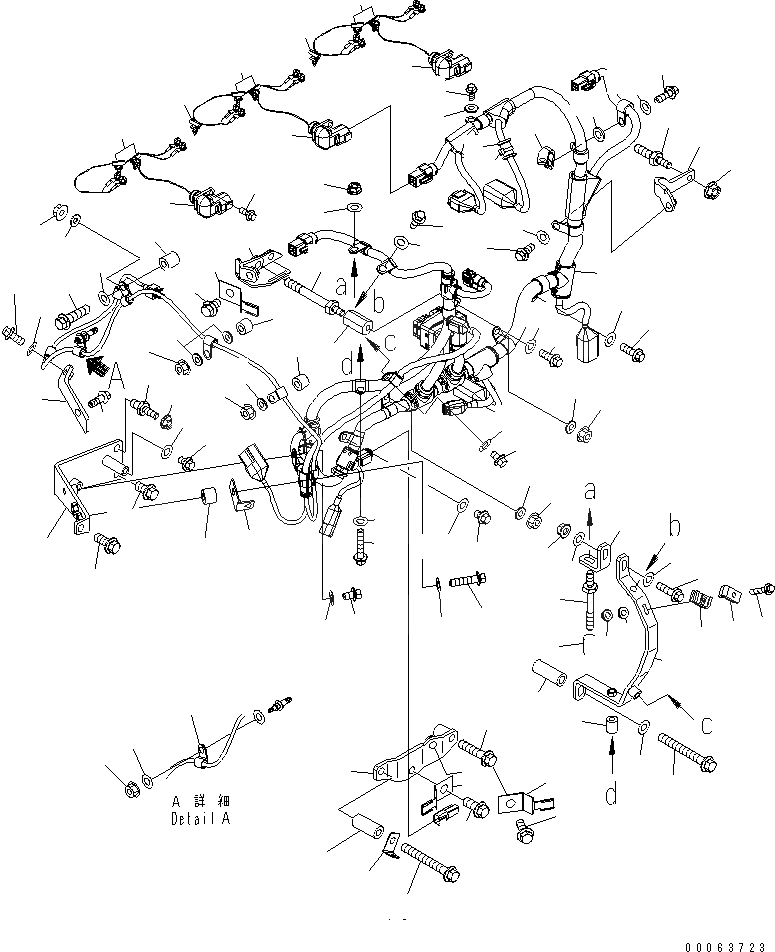 a
b
c
d
A
a
b
c
d
A 詳細
Detail A
00063723