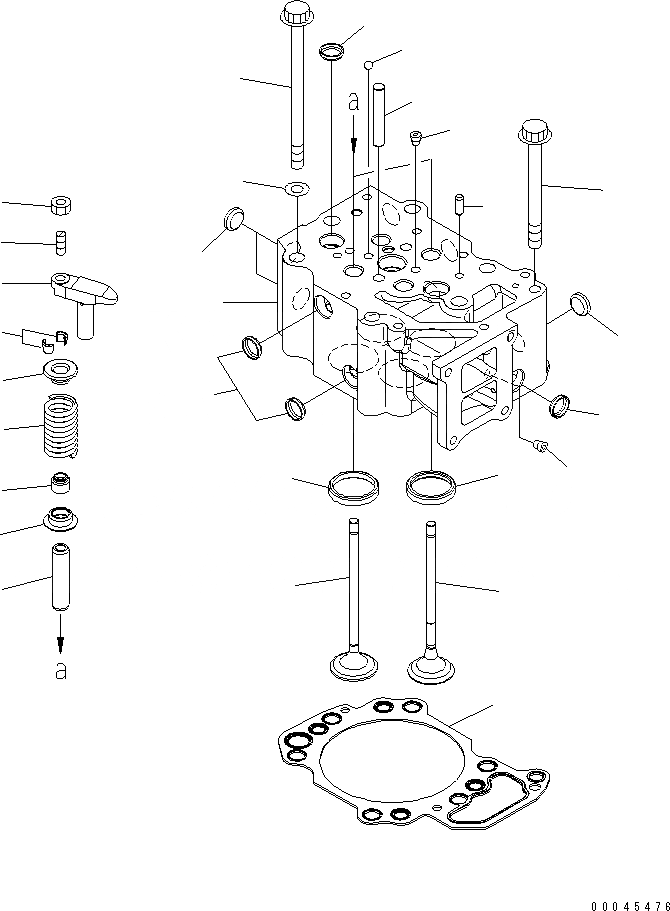 a

a

00045476