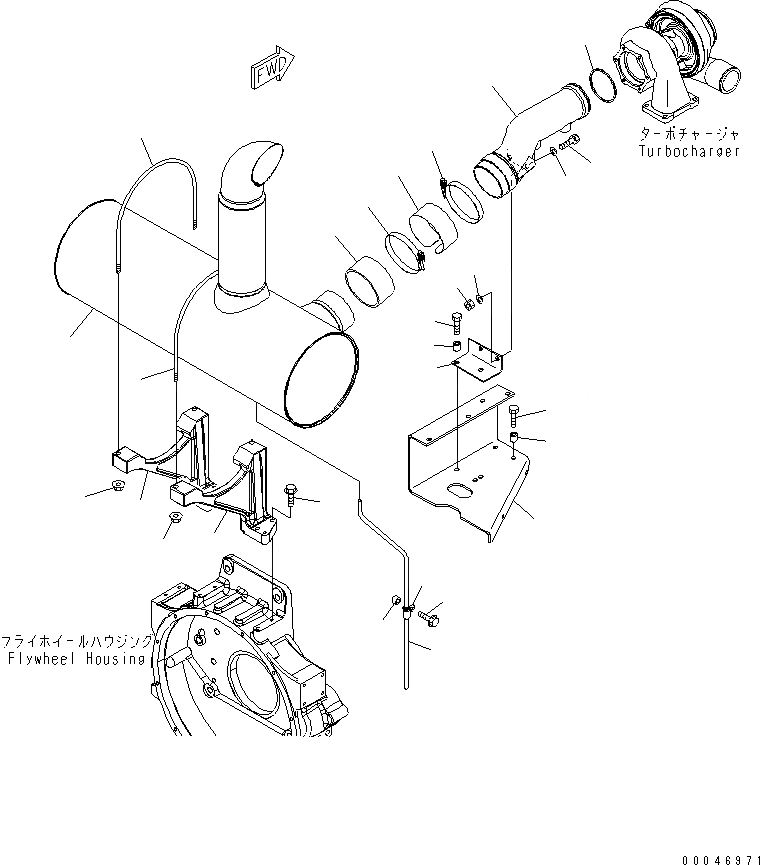 FWD

ターボチャージャ
Turbocharger

フライホイールハウジング
Flywheel Housing

00046971