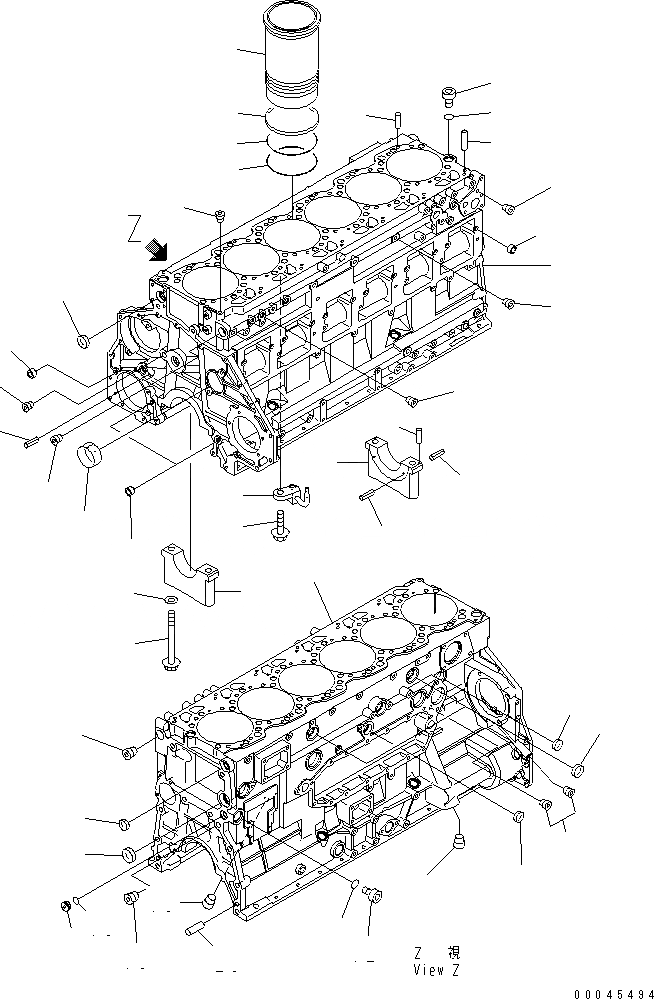 Z

Z 視
View Z

00045494