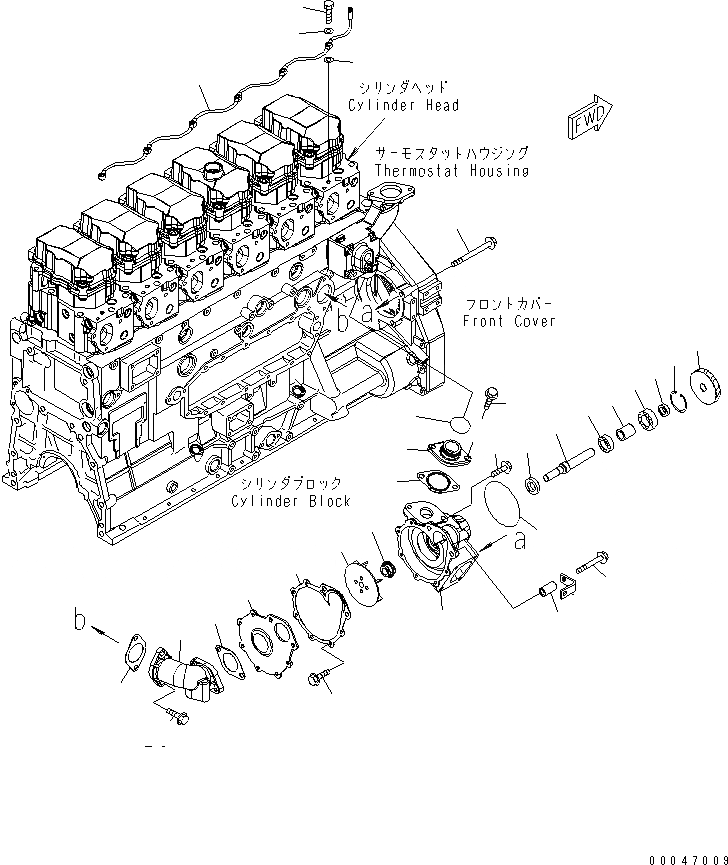 シリンダヘッド
Cylinder Head

FWD

サーモスタットハウジング
Thermostat Housing

フロントカバー
Front Cover

b
a

シリンダブロック
Cylinder Block

a

b

00047009