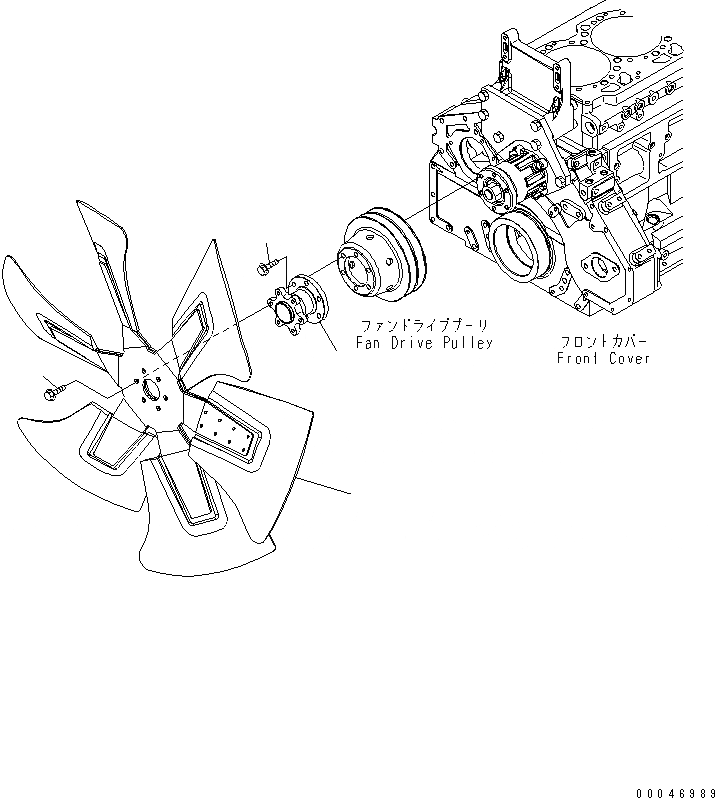 ファンドライブプーリ
Fan Drive Pulley

フロントカバー
Front Cover

00046989