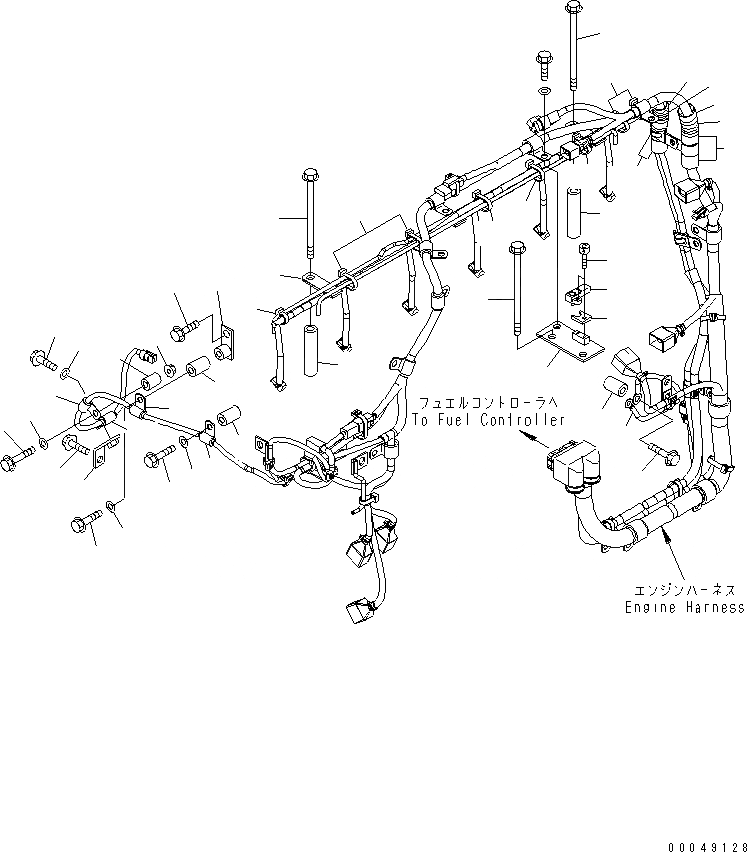 フュエルコントローラへ
To Fuel Controller

エンジンハーネス
Engine Harness

00049128