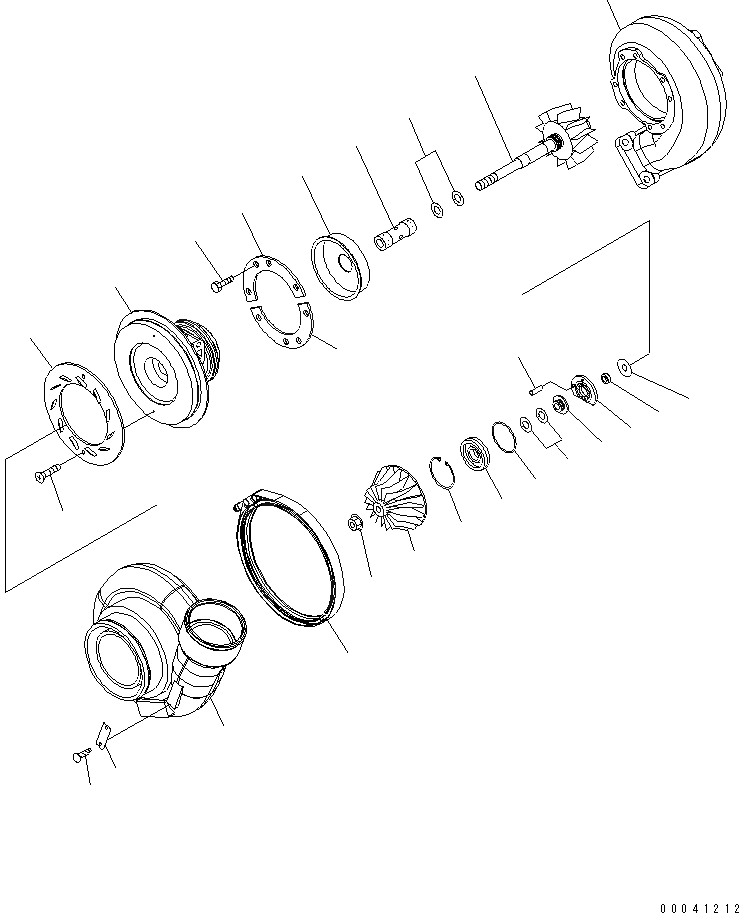 00041212