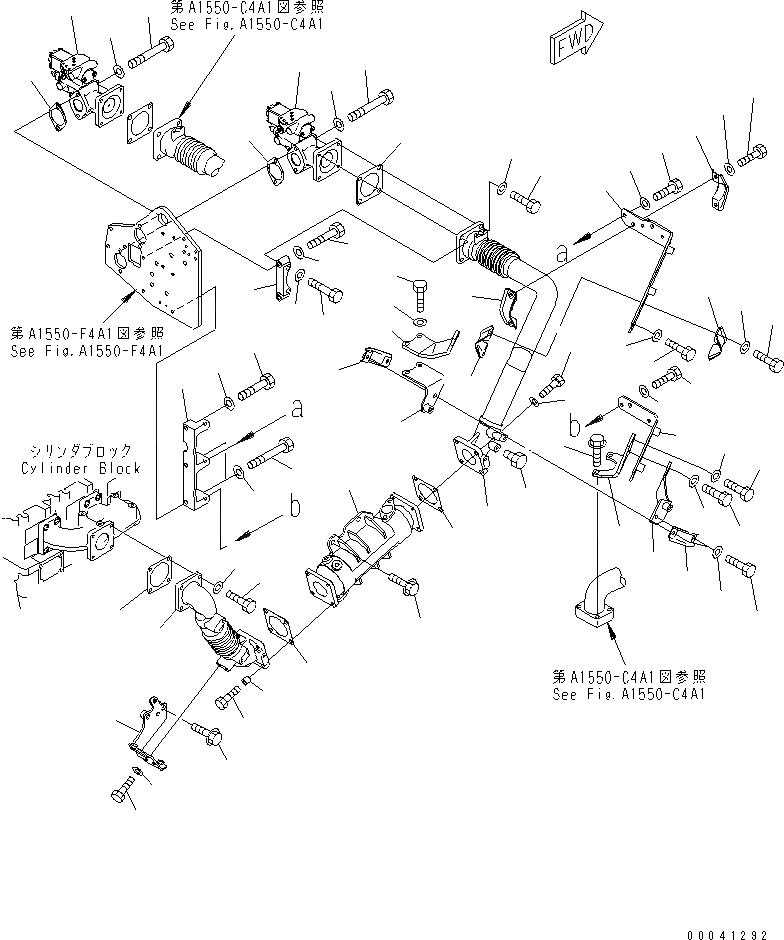 第A1550-C4A1図参照
See Fig.A1550-C4A1

FWD

a

第A1550-F4A1図参照
See Fig.A1550-F4A1

a

b

シリンダブロック
Cylinder Block

b

第A1550-C4A1図参照
See Fig.A1550-C4A1

00041292