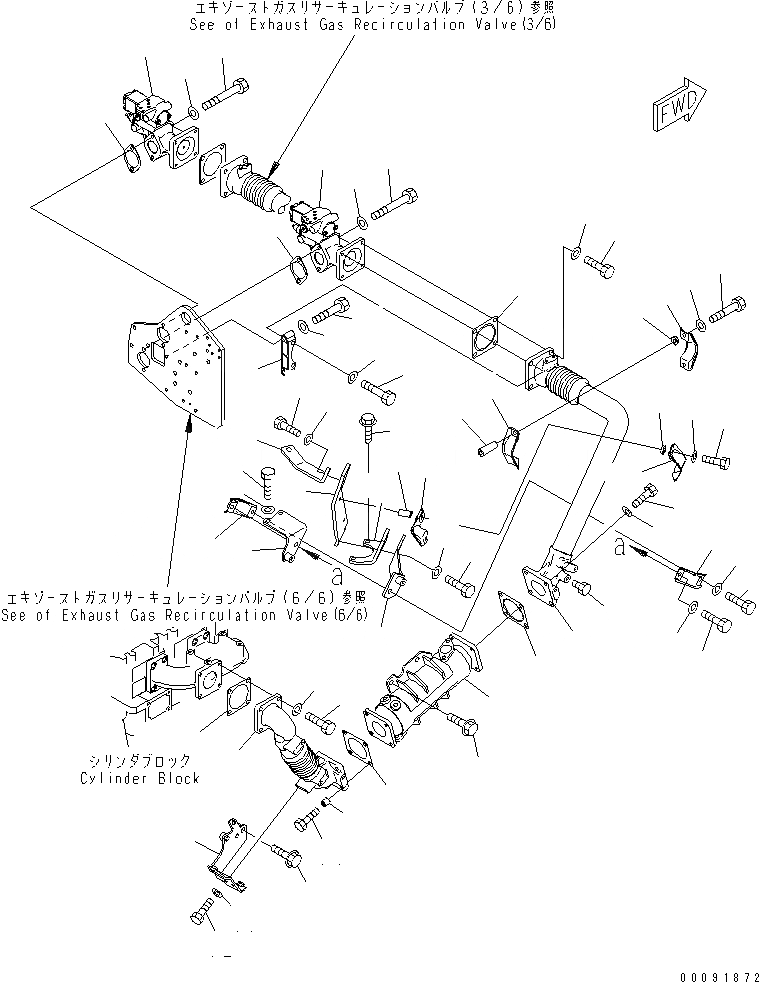 エキゾーストガスリサーキュレーションバルブ(3/6)参照
See of Exhaust Gas Recirculation Valve(3/6)

FWD

a

a

エキゾーストガスリサーキュレーションバルブ(6/6)参照
See of Exhaust Gas Recirculation Valve(6/6)

シリンダブロック
Cylinder Block

00091872