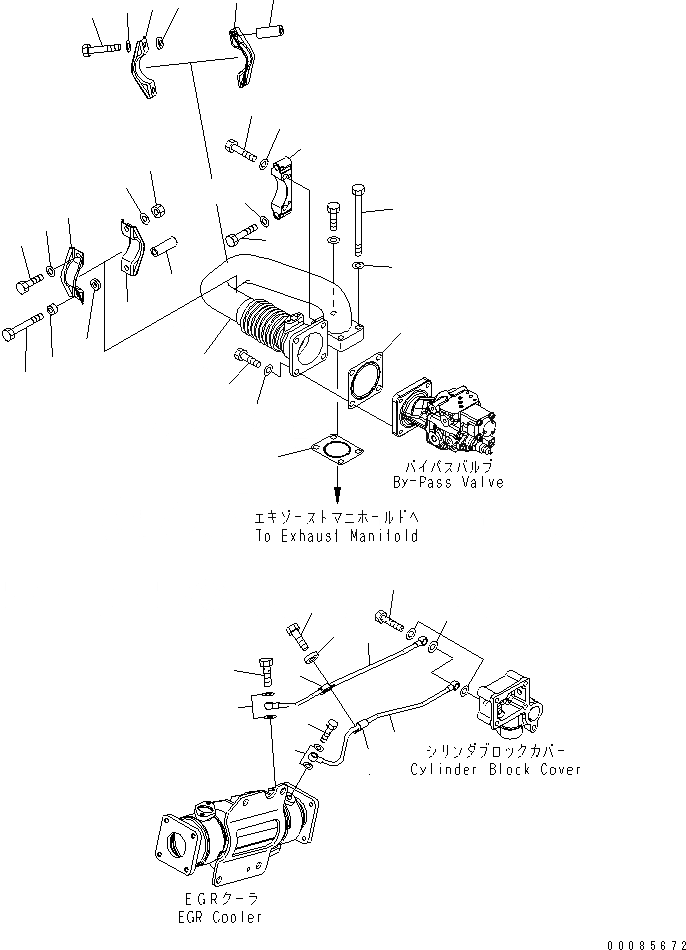 バイパスバルブ
By-Pass Valve

エキゾーストマニホールドへ
To Exhaust Manifold

シリンダブロックカバー
Cylinder Block Cover

EGRクーラ
EGR Cooler

00085672