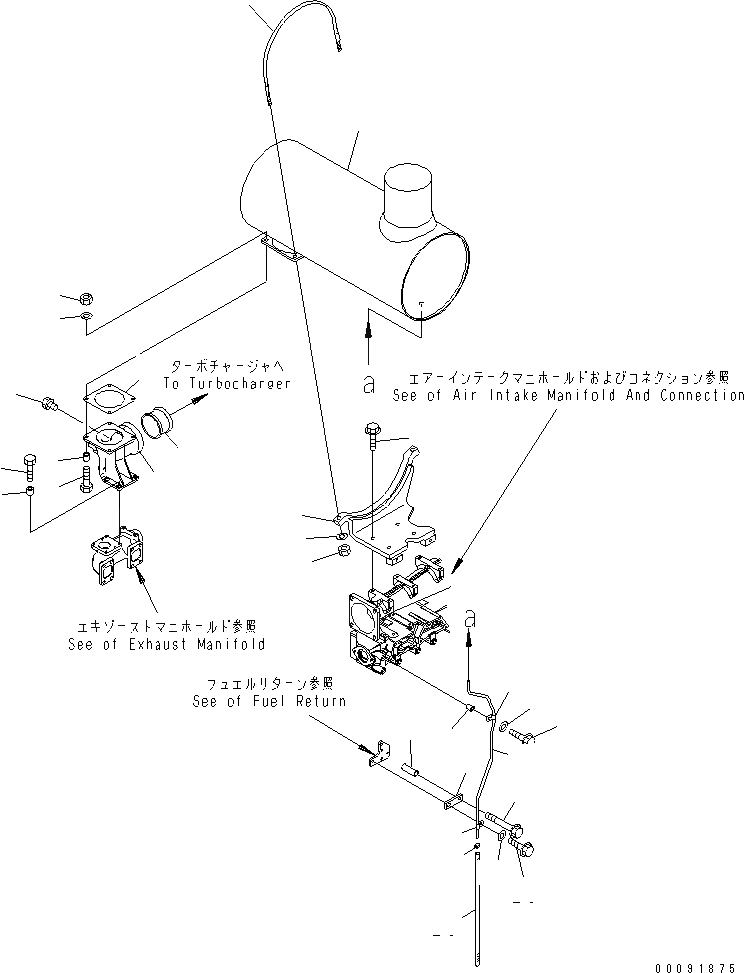 ターボチャージャへ
To Turbocharger

a

エアーインテークマニホールドおよびコネクション参照
See of Air Intake Manifold And Connection

エキゾーストマニホールド参照
See of Exhaust Manifold

a

フュエルリターン参照
See of Fuel Return

00091875