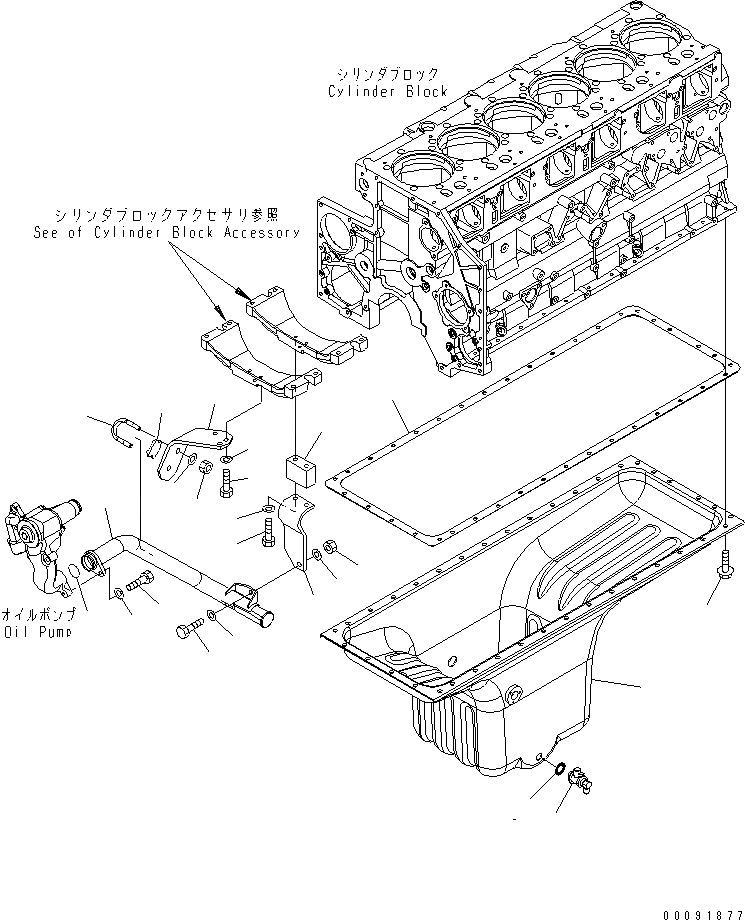 シリンダブロック
Cylinder Block

シリンダブロックアクセサリ参照
See of Cylinder Block Accessory

オイルポンプ
Oil Pump

00091877