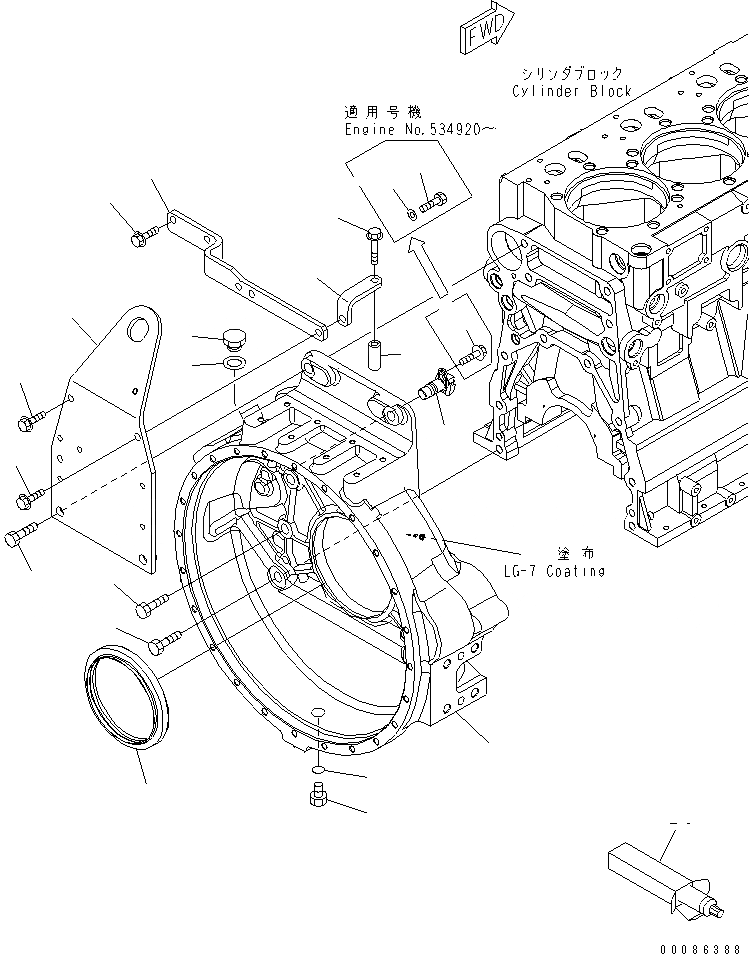 FWD

シリンダブロック
Cylinder Block

適用号機
Engine No.534920~

塗布
LG-7 Coating

00086388