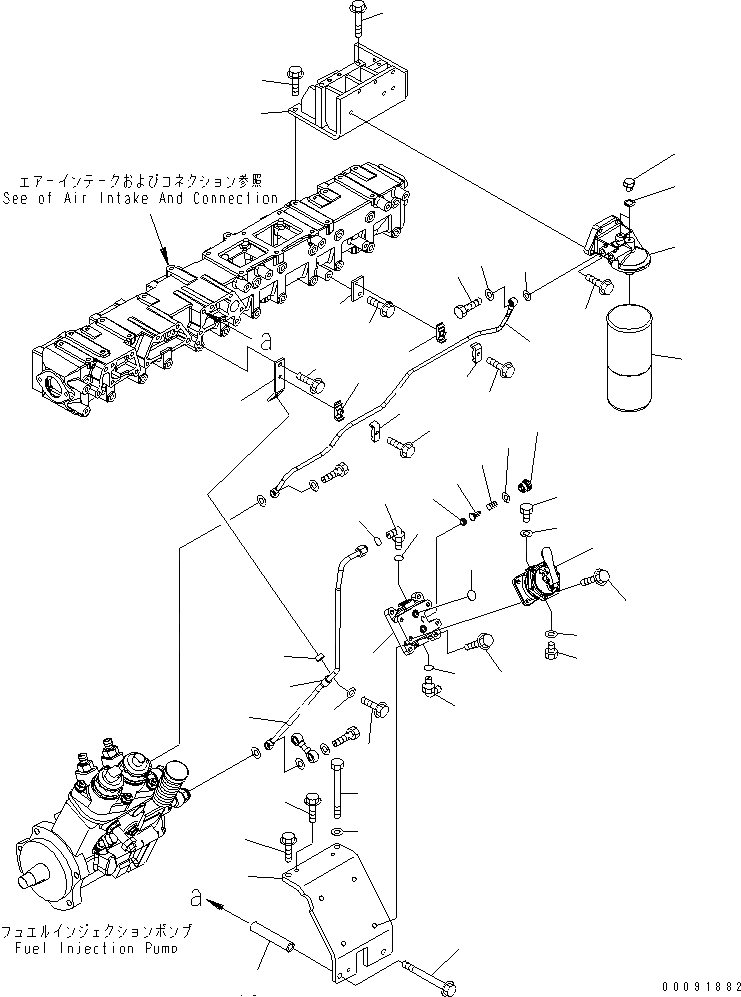 エアーインテークおよびコネクション参照
See of Air Intake And Connection

a

a

フュエルインジェクションポンプ
Fuel Injection Pump

00091882