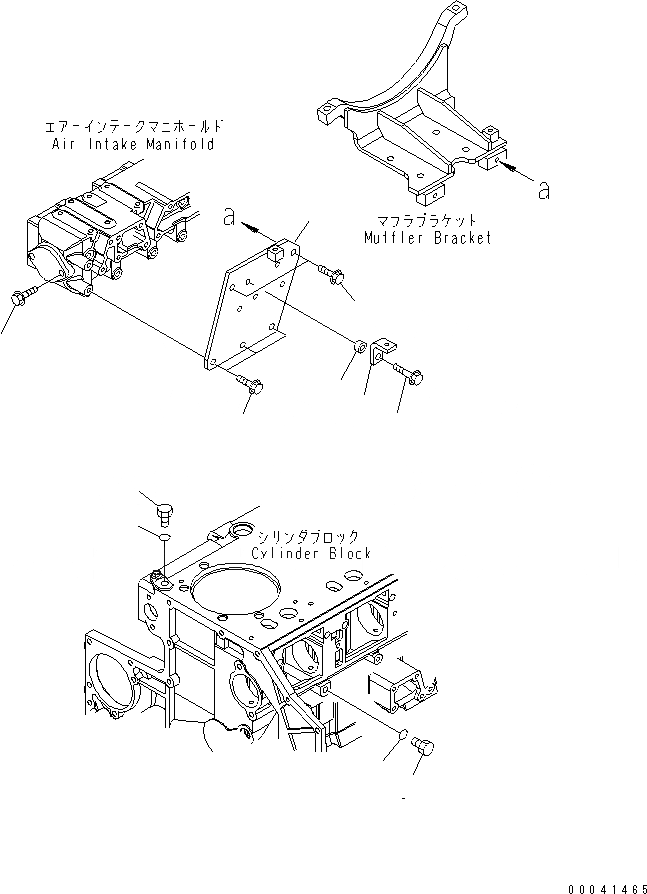 エアーインテークマニホールド
Air Intake Manifold

a

マフラブラケット
Muffler Bracket

a

シリンダブロック
Cylinder Block

00041465