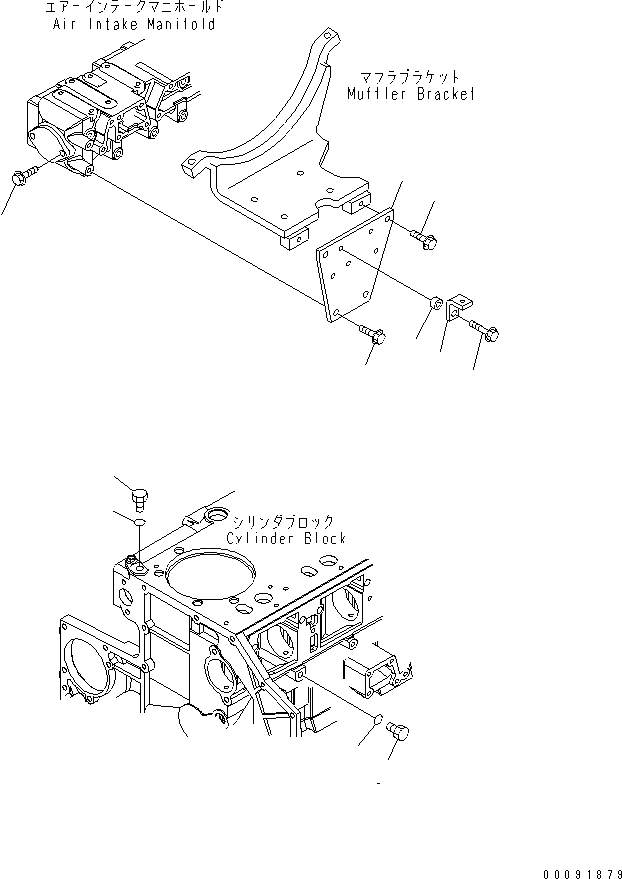 エアーインテークマニホールド
Air Intake Manifold

マフラブラケット
Muffler Bracket

シリンダブロック
Cylinder Block

00091879