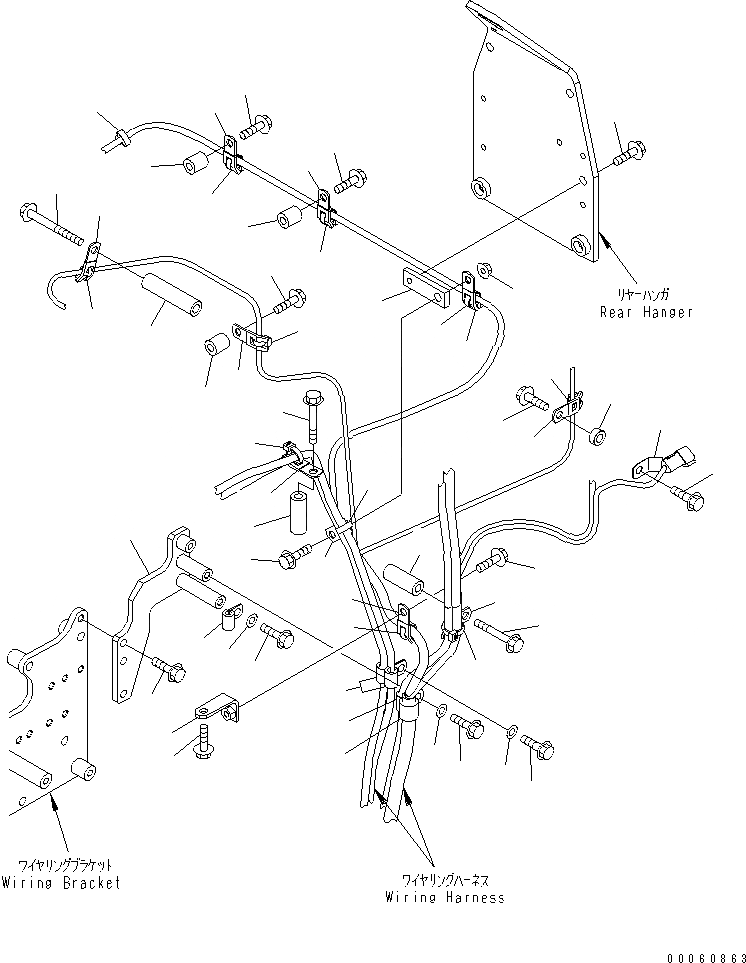 リヤーハンガ
Rear Hanger

ワイヤリングブラケット
Wiring Bracket

ワイヤリングハーネス
Wiring Harness

00060863