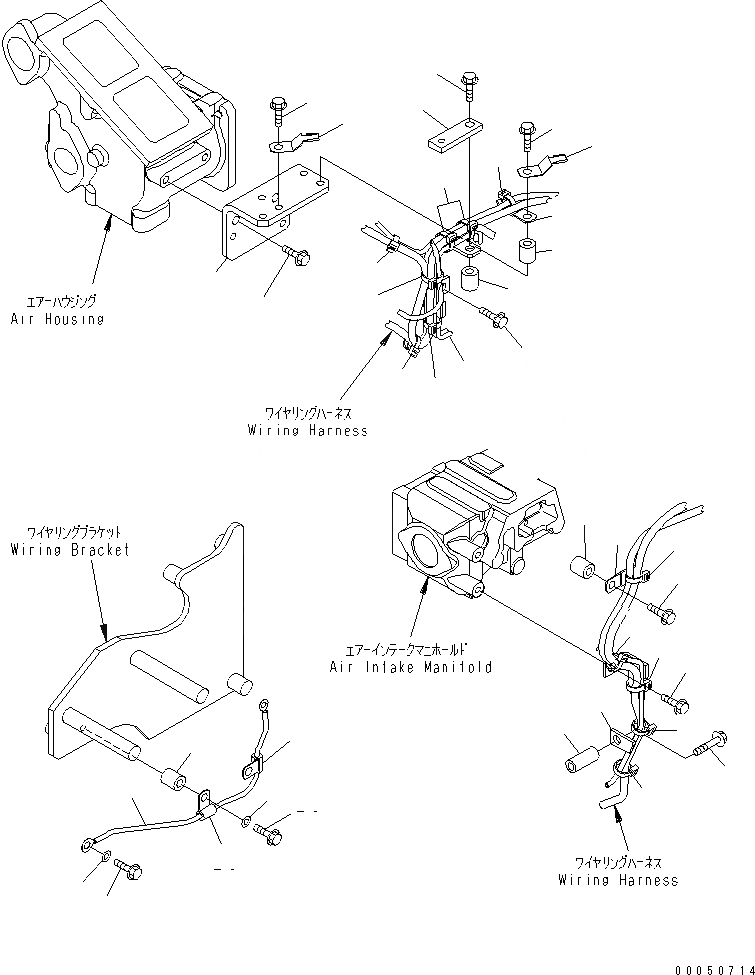 エアーハウジング
Air Housing

ワイヤリングハーネス
Wiring Harness

ワイヤリングブラケット
Wiring Bracket

エアーインテークマニホールド
Air Intake Manifold

ワイヤリングハーネス
Wiring Harness

00050714