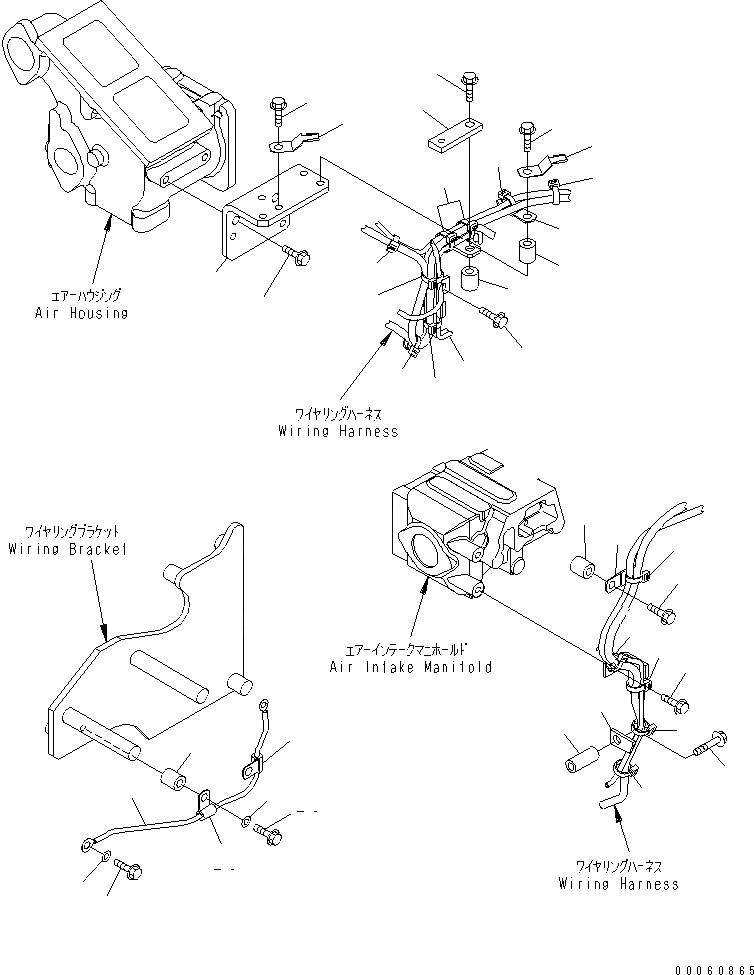 エアーハウジング
Air Housing

ワイヤリングハーネス
Wiring Harness

ワイヤリングブラケット
Wiring Bracket

エアーインテークマニホールド
Air Intake Manifold

ワイヤリングハーネス
Wiring Harness

00060865